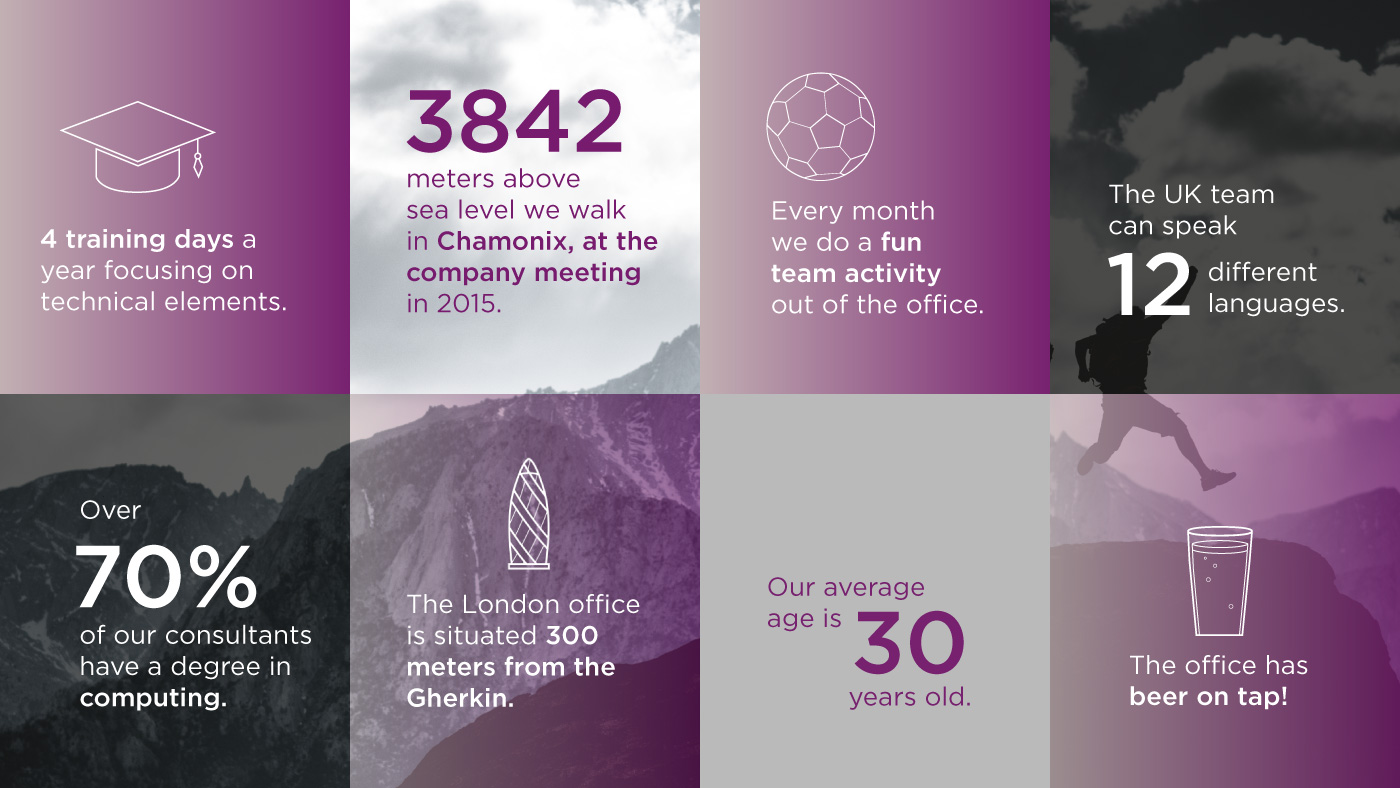 4 training days a year focusing on technical elements.

3842
meters above sea level we walk in Chamonix, at the company meeting in 2015.

Every month we do a fun team activity out of the office.

The UK team can speak 12 different languages.

Over
70%
of our consultants have a degree in computing.

The London office is situated 300 meters from the Gherkin.

Our average age is 30 years old.

The office has beer on tap!